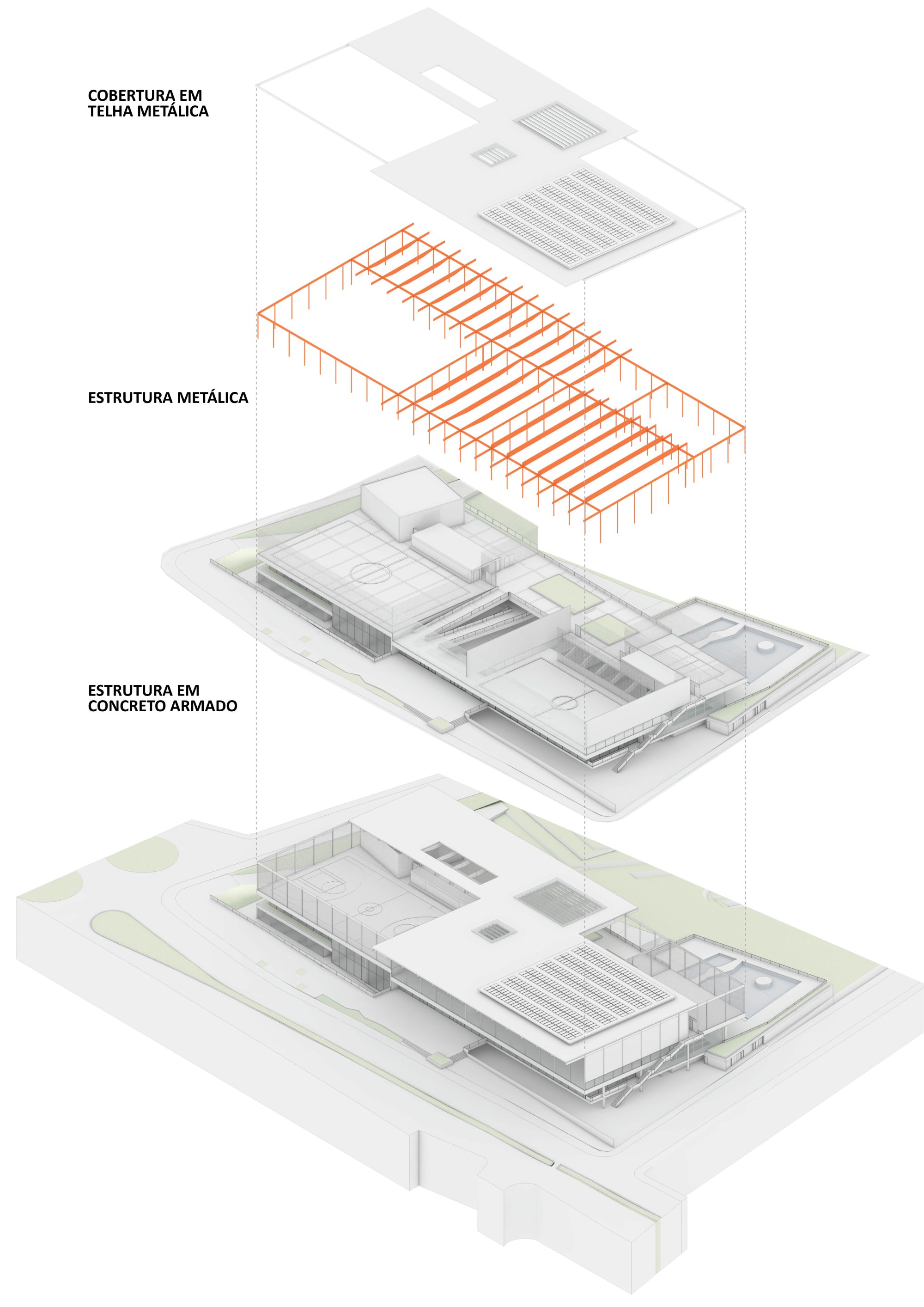 COBERTURA EM TELHA METÁLICA

ESTRUTURA METÁLICA

ESTRUTURA EM CONCRETO ARMADO